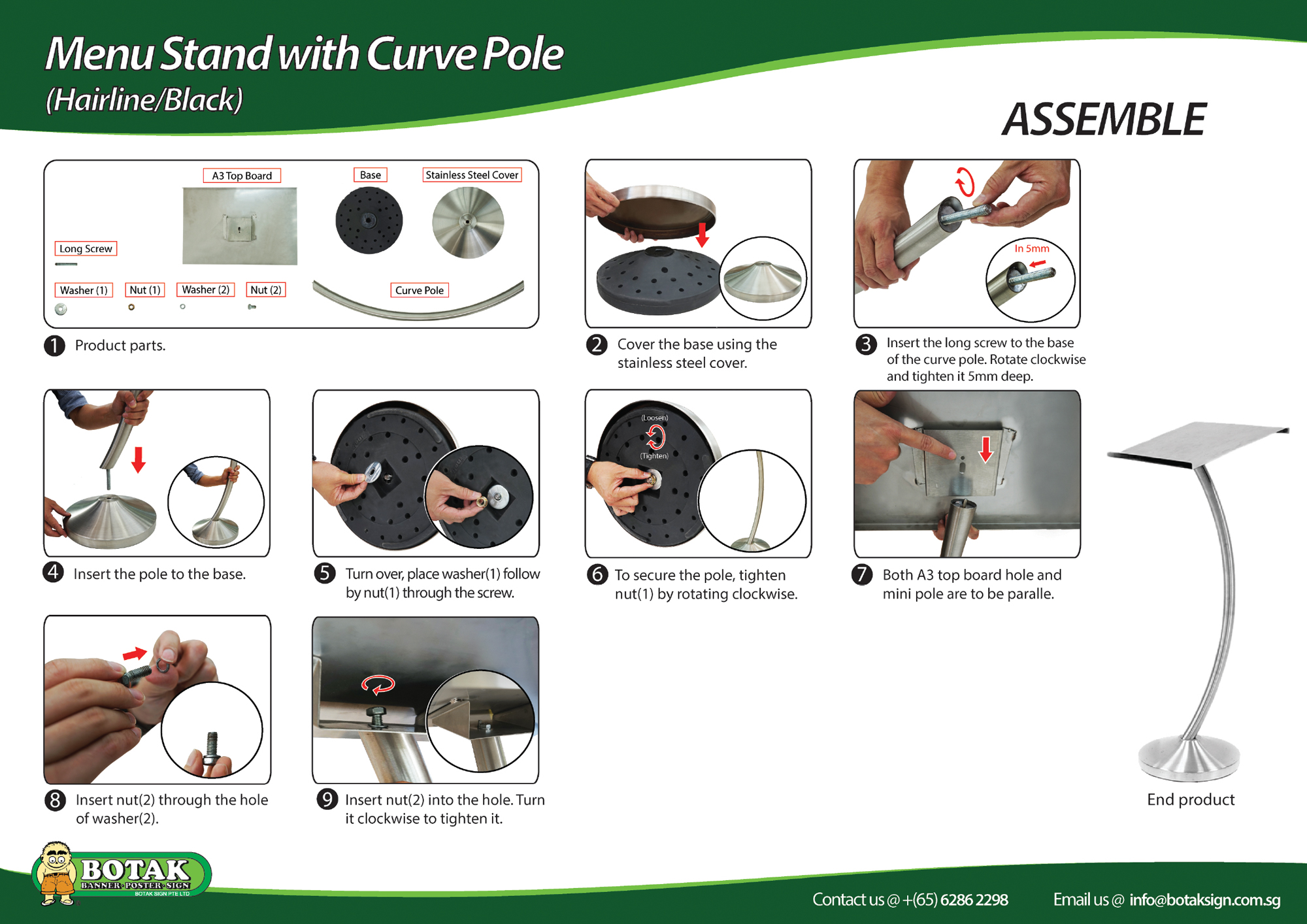 Menu Stand with Curve Pole
(Hairline/Black)

ASSEMBLE

A3 Top Board
Base
Stainless Steel Cover
Long Screw
Washer (1)
Nut (1)
Washer (2)
Nut (2)
Curve Pole

1 Product parts.

2 Cover the base using the stainless steel cover.

In 5mm

3 Insert the long screw to the base of the curve pole. Rotate clockwise and tighten it 5mm deep.

4 Insert the pole to the base.

5 Turn over, place washer(1) follow by nut(1) through the screw.

(Loosen)
(Tighten)

6 To secure the pole, tighten nut(1) by rotating clockwise.

7 Both A3 top board hole and mini pole are to be paralle.

8 Insert nut(2) through the hole of washer(2).

9 Insert nut(2) into the hole. Turn it clockwise to tighten it.

End product

BOTAK
BANNER·POSTER·SIGN
BOTAK SIGN PTE LTD

Contact us @ +(65) 6286 2298
Email us @ info@botaksign.com.sg